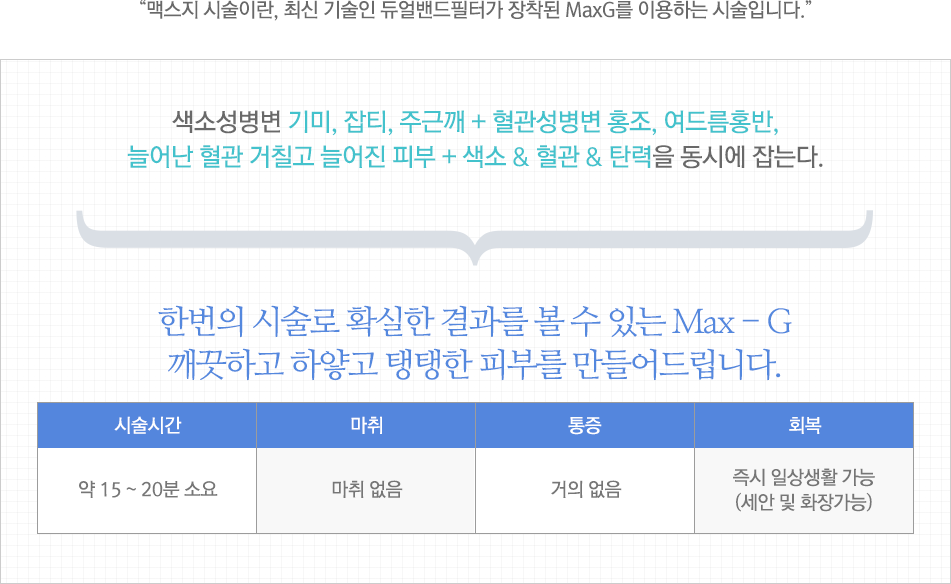 "맥스지 시술이란, 최신 기술인 듀얼밴드필터가 장착된 MaxG를 이용하는 시술입니다."

색소성병변 기미, 잡티, 주근깨 + 혈관성병변 홍조, 여드름홍반, 늘어난 혈관 거칠고 늘어진 피부 + 색소 & 혈관 & 탄력을 동시에 잡는다.

한번의 시술로 확실한 결과를 볼 수 있는 Max - G
깨끗하고 하얗고 탱탱한 피부를 만들어드립니다.

| 시술시간 | 마취 | 통증 | 회복 |
|---|---|---|---|
| 약 15 ~ 20분 소요 | 마취 없음 | 거의 없음 | 즉시 일상생활 가능 (세안 및 화장가능) |